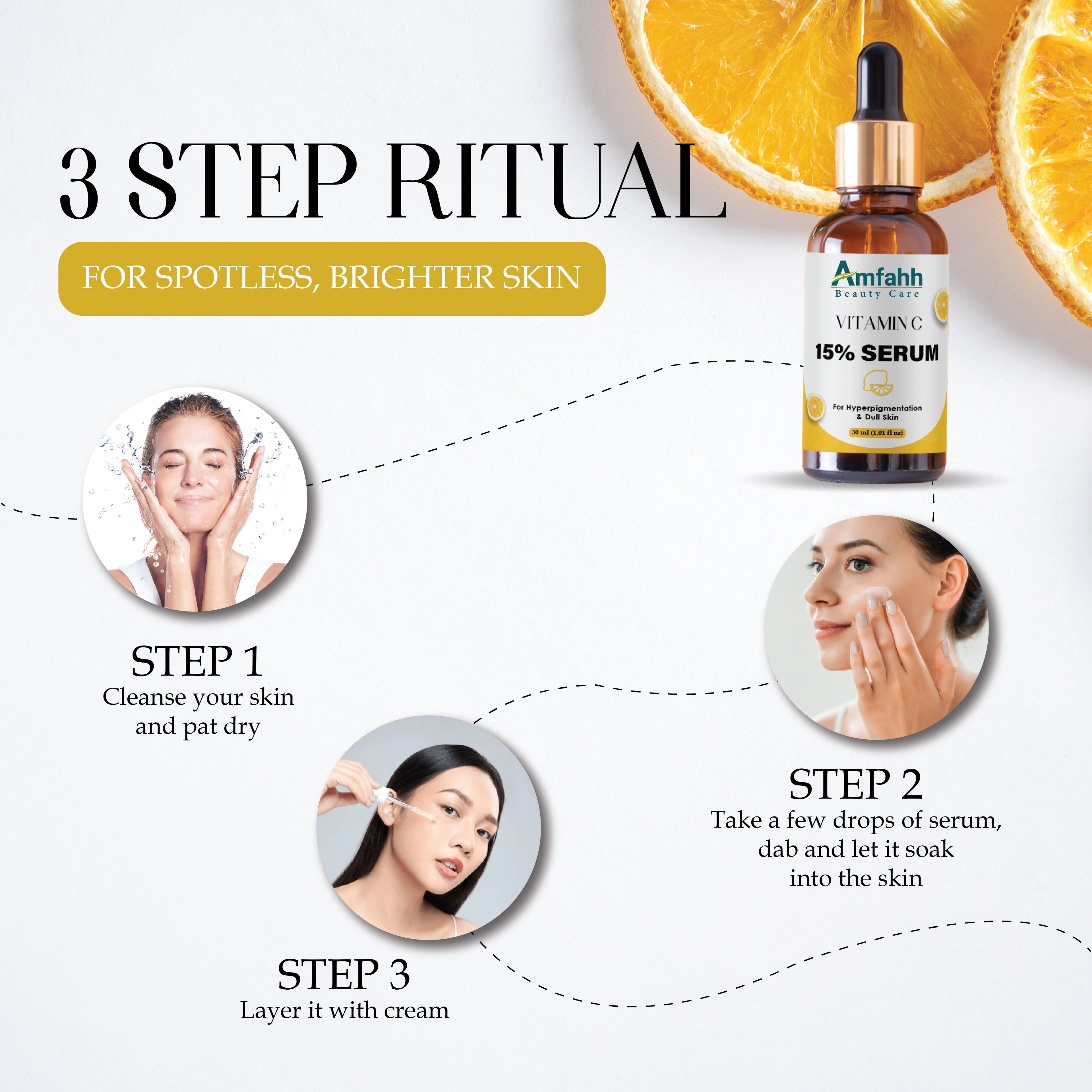 3 STEP RITUAL

FOR SPOTLESS, BRIGHTER SKIN

Amfahh
Beauty Care

VITAMIN C
15% SERUM

For Hyperpigmentation & Dull Skin

30 ml (1.01 fl oz)

STEP 1
Cleanse your skin and pat dry

STEP 2
Take a few drops of serum, dab and let it soak into the skin

STEP 3
Layer it with cream